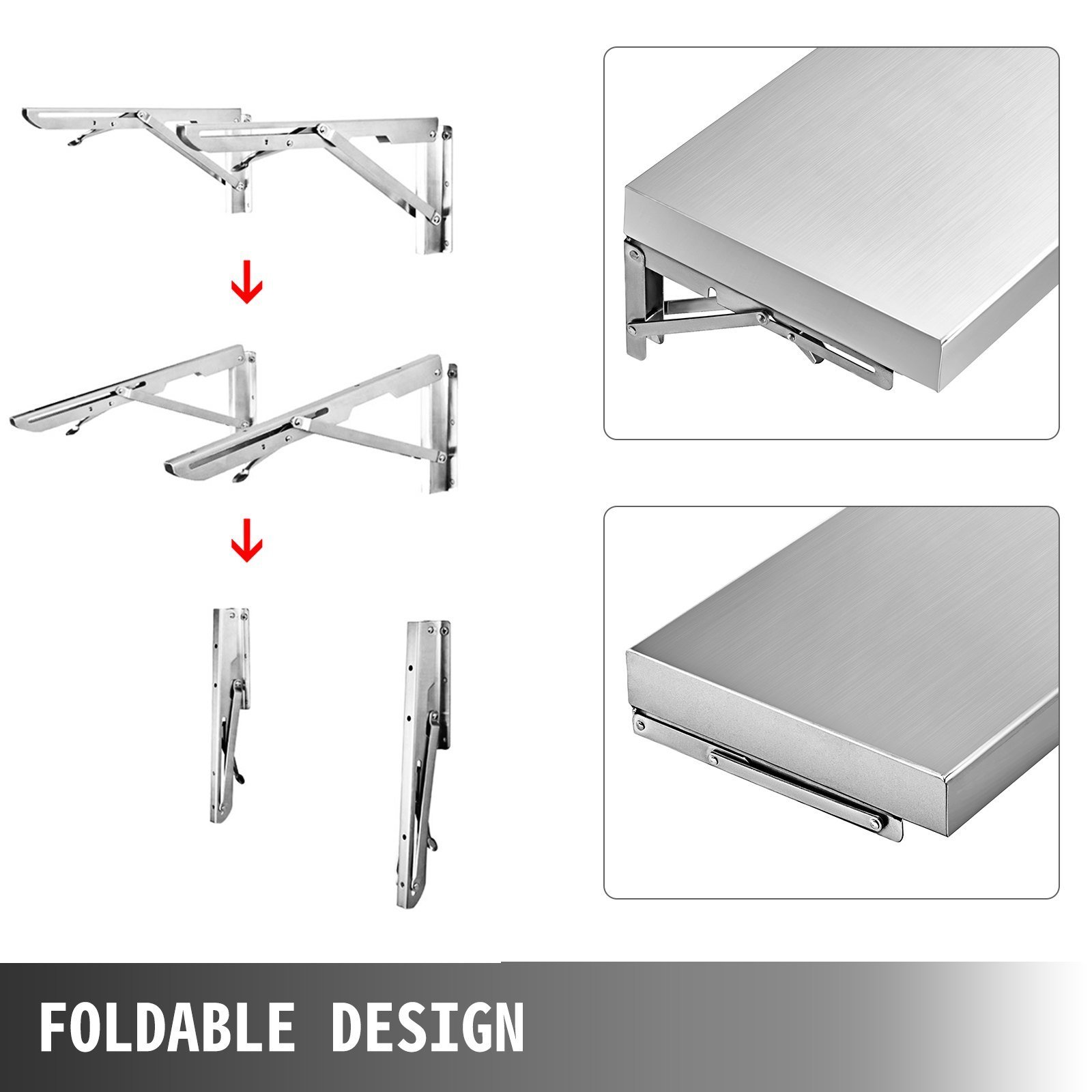 FOLDABLE DESIGN