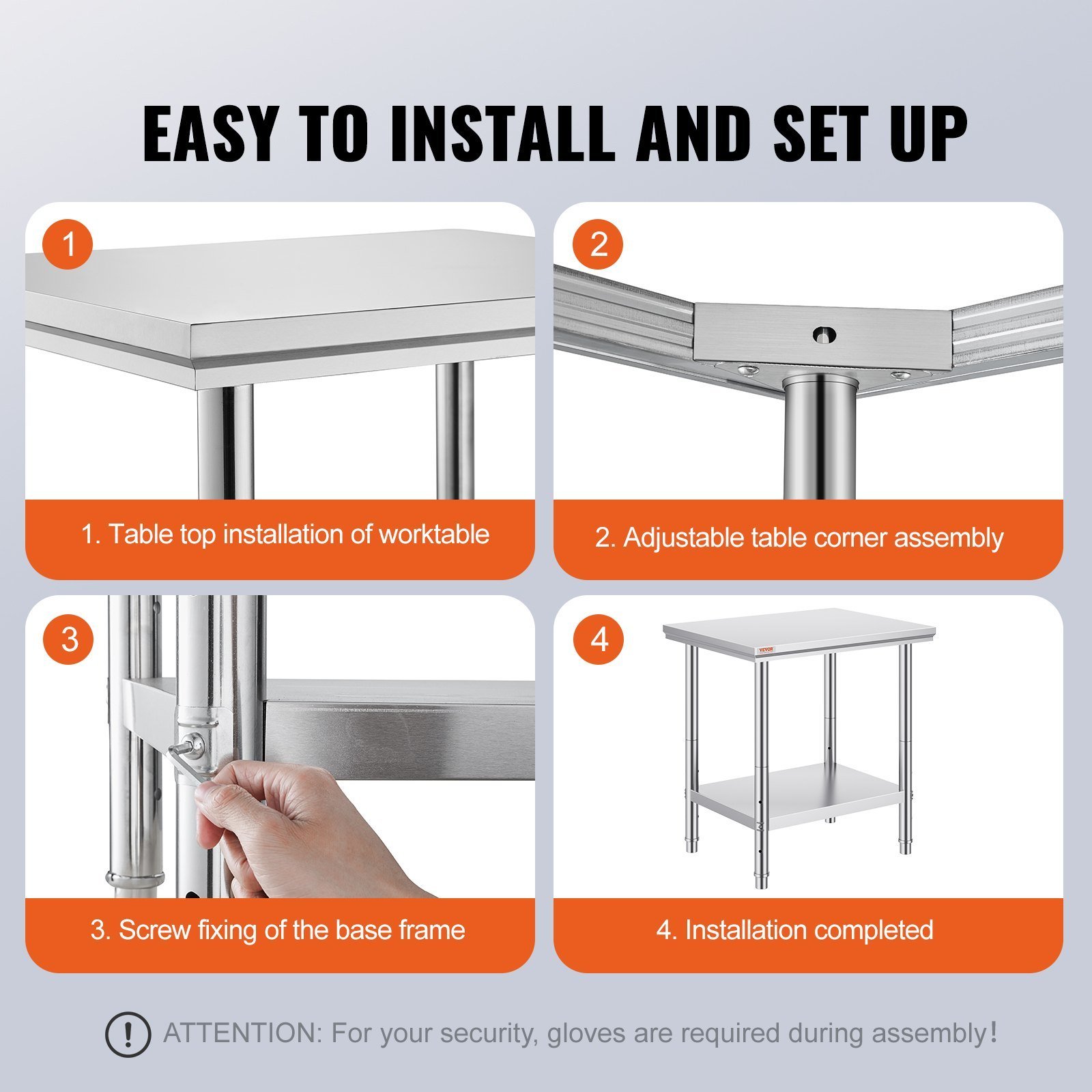 EASY TO INSTALL AND SET UP

1

1. Table top installation of worktable

2

2. Adjustable table corner assembly

3

3. Screw fixing of the base frame

4

VEVOR

4. Installation completed

! ATTENTION: For your security, gloves are required during assembly!