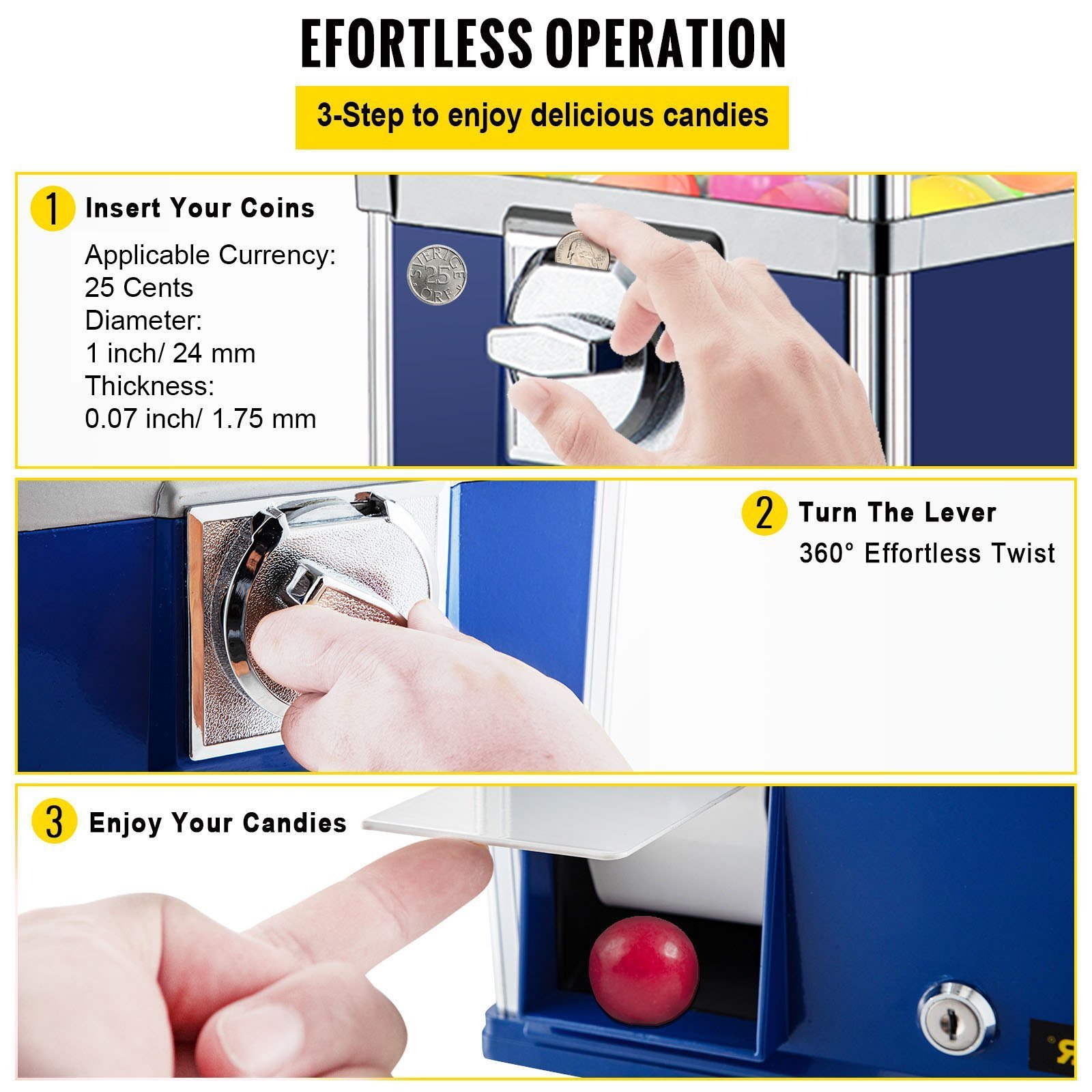 EFORTLESS OPERATION

3-Step to enjoy delicious candies

1 Insert Your Coins

Applicable Currency:
25 Cents
Diameter:
1 inch/ 24 mm
Thickness:
0.07 inch/ 1.75 mm

SVERIGE 25 ÖRE

2 Turn The Lever

360° Effortless Twist

3 Enjoy Your Candies