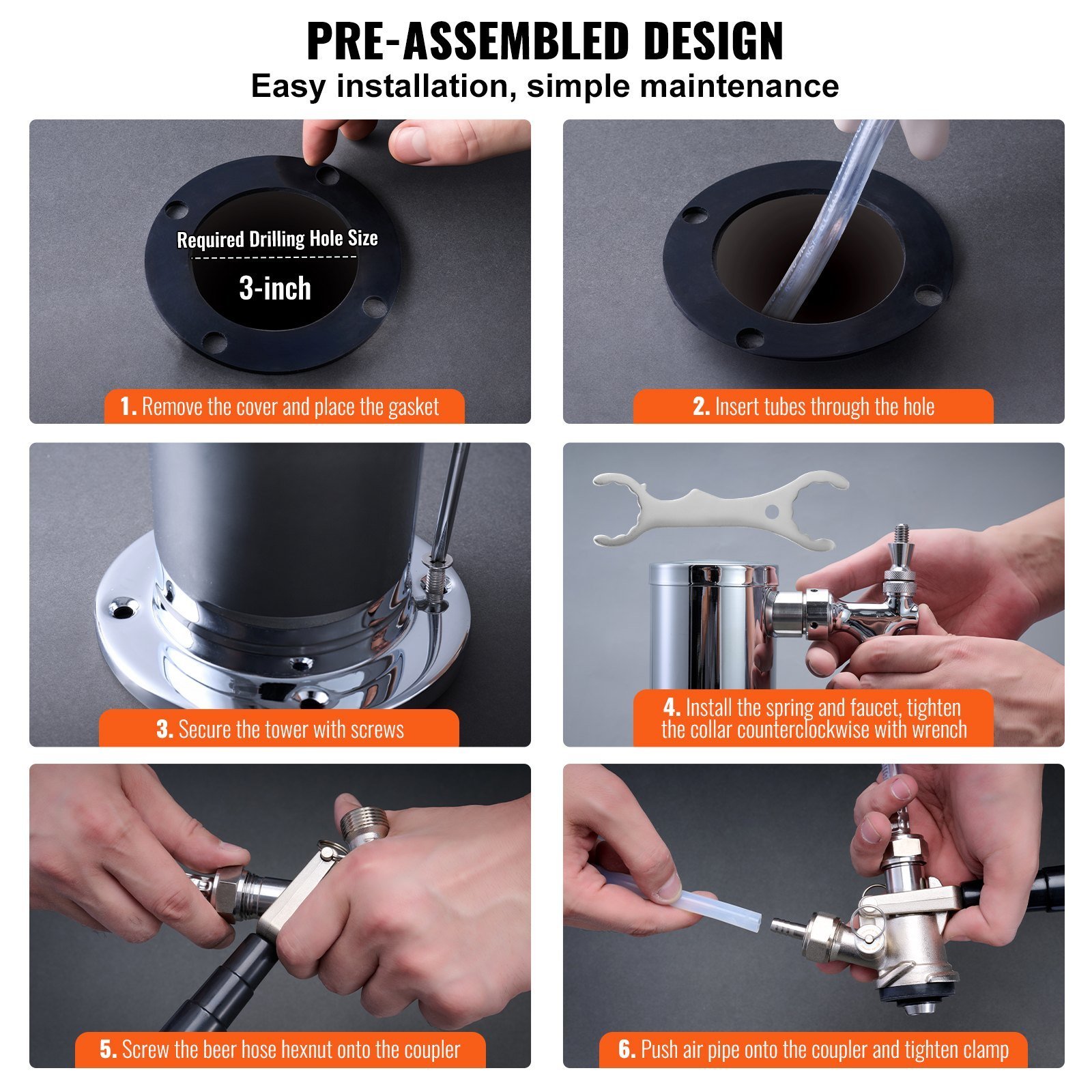 PRE-ASSEMBLED DESIGN
Easy installation, simple maintenance

Required Drilling Hole Size
3-inch

1. Remove the cover and place the gasket

2. Insert tubes through the hole

3. Secure the tower with screws

4. Install the spring and faucet, tighten the collar counterclockwise with wrench

5. Screw the beer hose hexnut onto the coupler

6. Push air pipe onto the coupler and tighten clamp